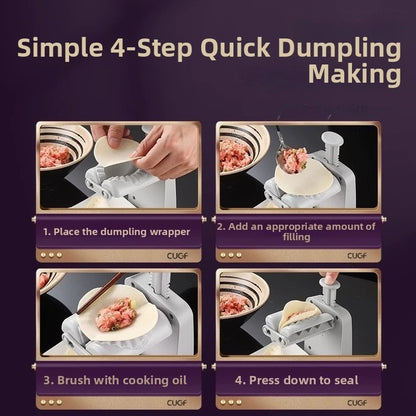 Simple 4-Step Quick Dumpling Making

1. Place the dumpling wrapper

CUGF

2. Add an appropriate amount of filling

CUGF

3. Brush with cooking oil

CUGF

4. Press down to seal

CUGF