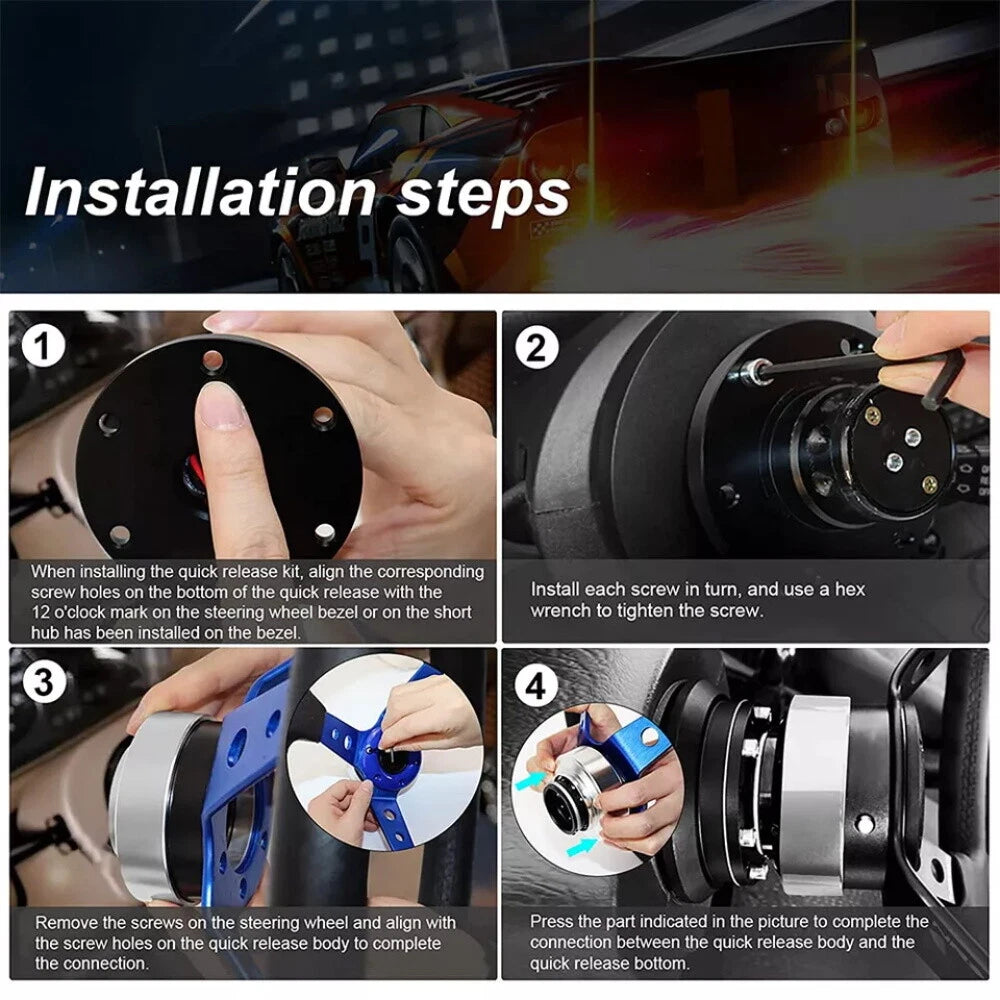 Installation steps

1

When installing the quick release kit, align the corresponding screw holes on the bottom of the quick release with the 12 o'clock mark on the steering wheel bezel or on the short hub has been installed on the bezel.

2

Install each screw in turn, and use a hex wrench to tighten the screw.

3

Remove the screws on the steering wheel and align with the screw holes on the quick release body to complete the connection.

4

Press the part indicated in the picture to complete the connection between the quick release body and the quick release bottom.