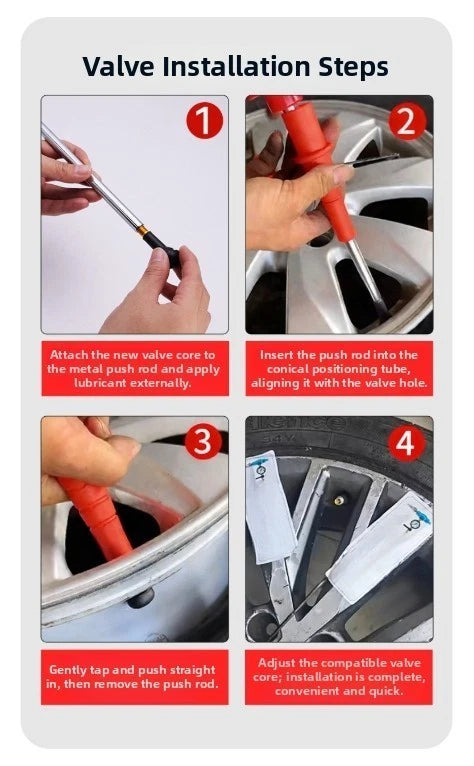 Valve Installation Steps

1

Attach the new valve core to the metal push rod and apply lubricant externally.

2

Insert the push rod into the conical positioning tube, aligning it with the valve hole.

3

Gently tap and push straight in, then remove the push rod.

4

Adjust the compatible valve core; installation is complete, convenient and quick.