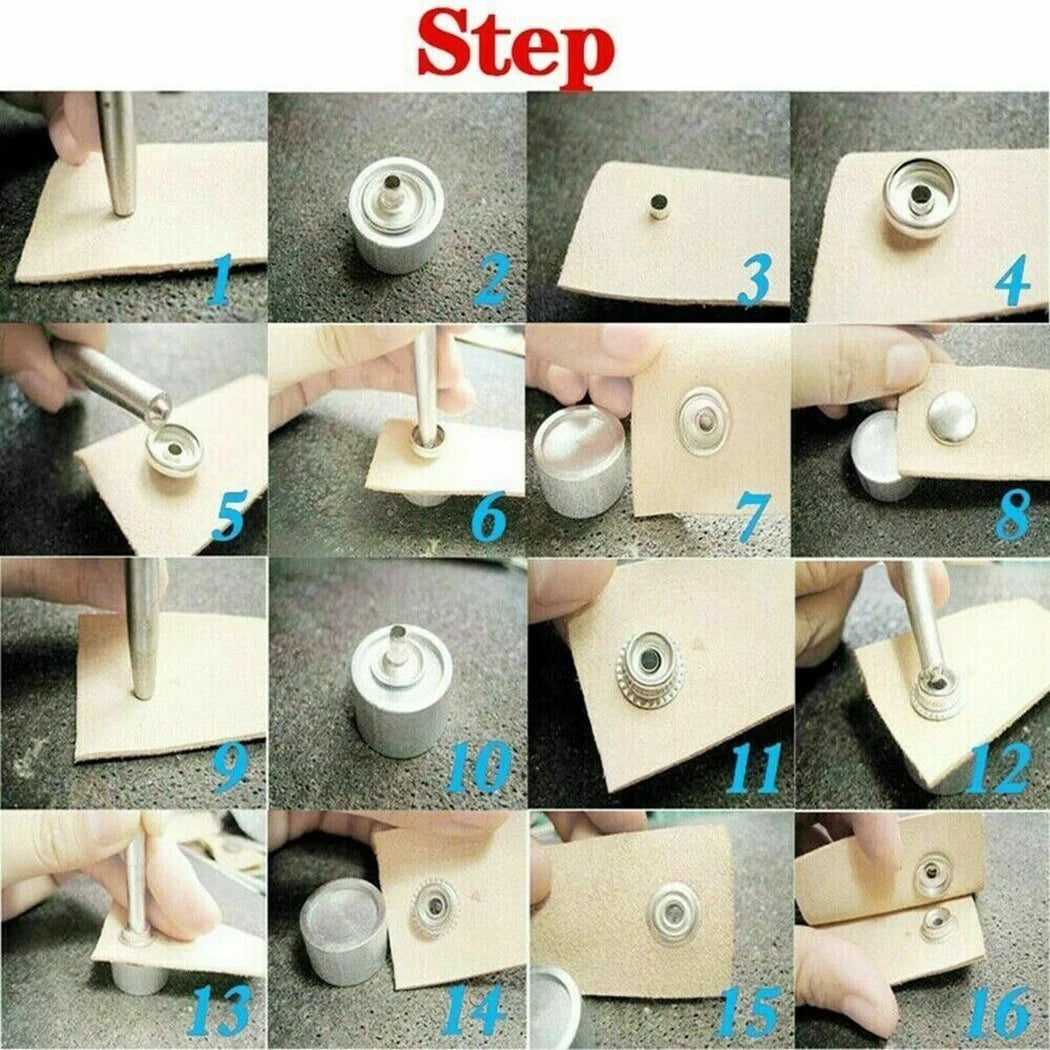 Step

1

2

3

4

5

6

7

8

9

10

11

12

13

14

15

16