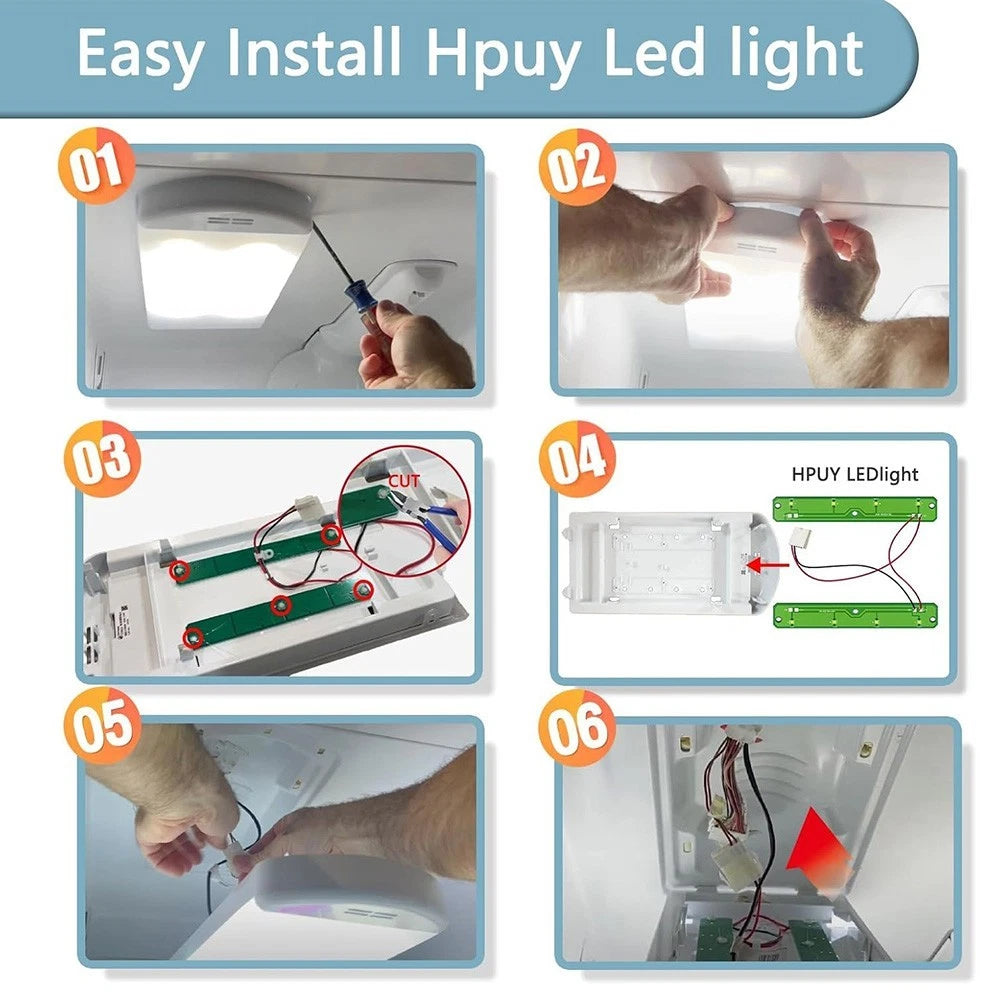 Easy Install Hpuy Led light

01

02

03

CUT

04

HPUY LEDlight

05

06