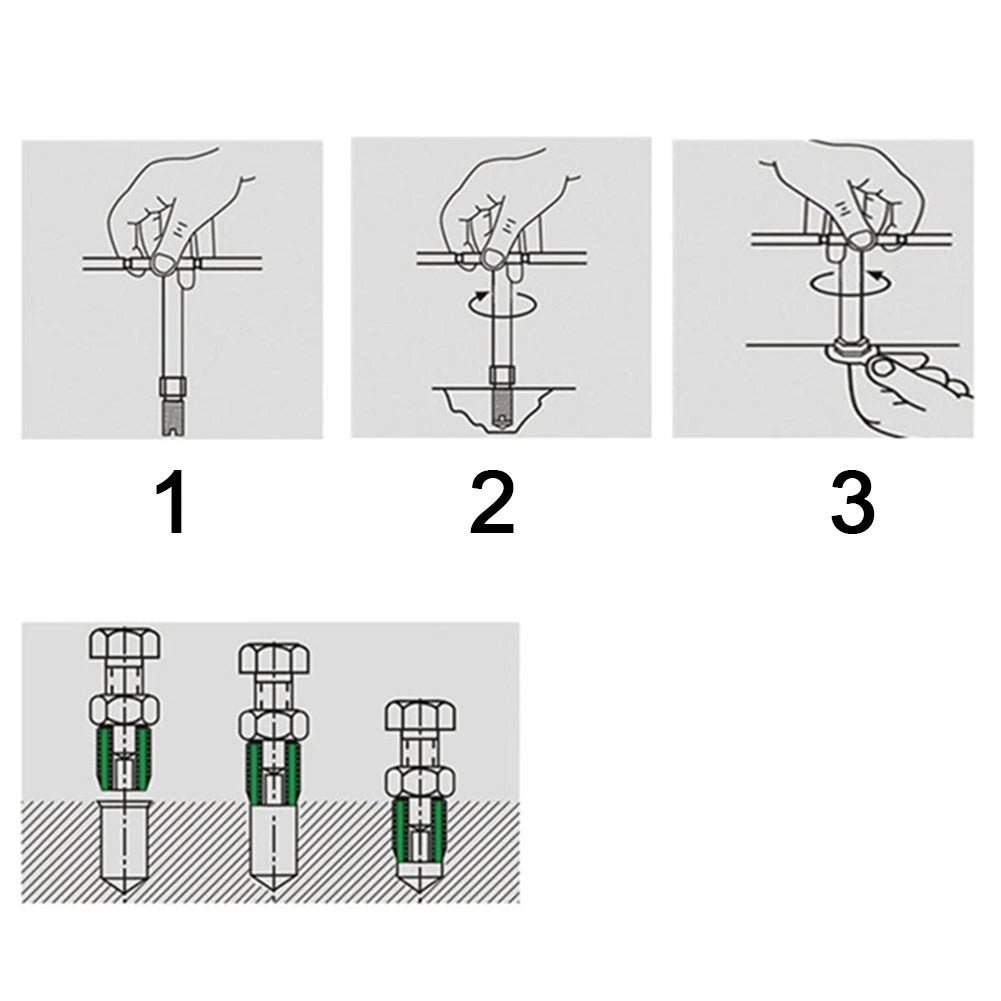 1

2

3