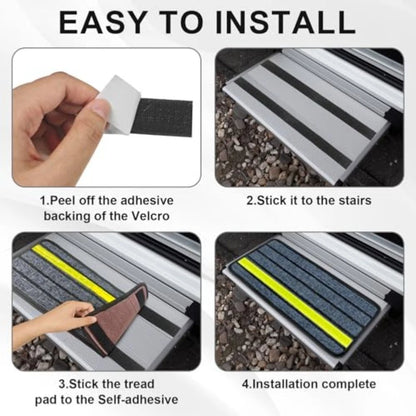 EASY TO INSTALL

1.Peel off the adhesive backing of the Velcro

2.Stick it to the stairs

3.Stick the tread pad to the Self-adhesive

4.Installation complete