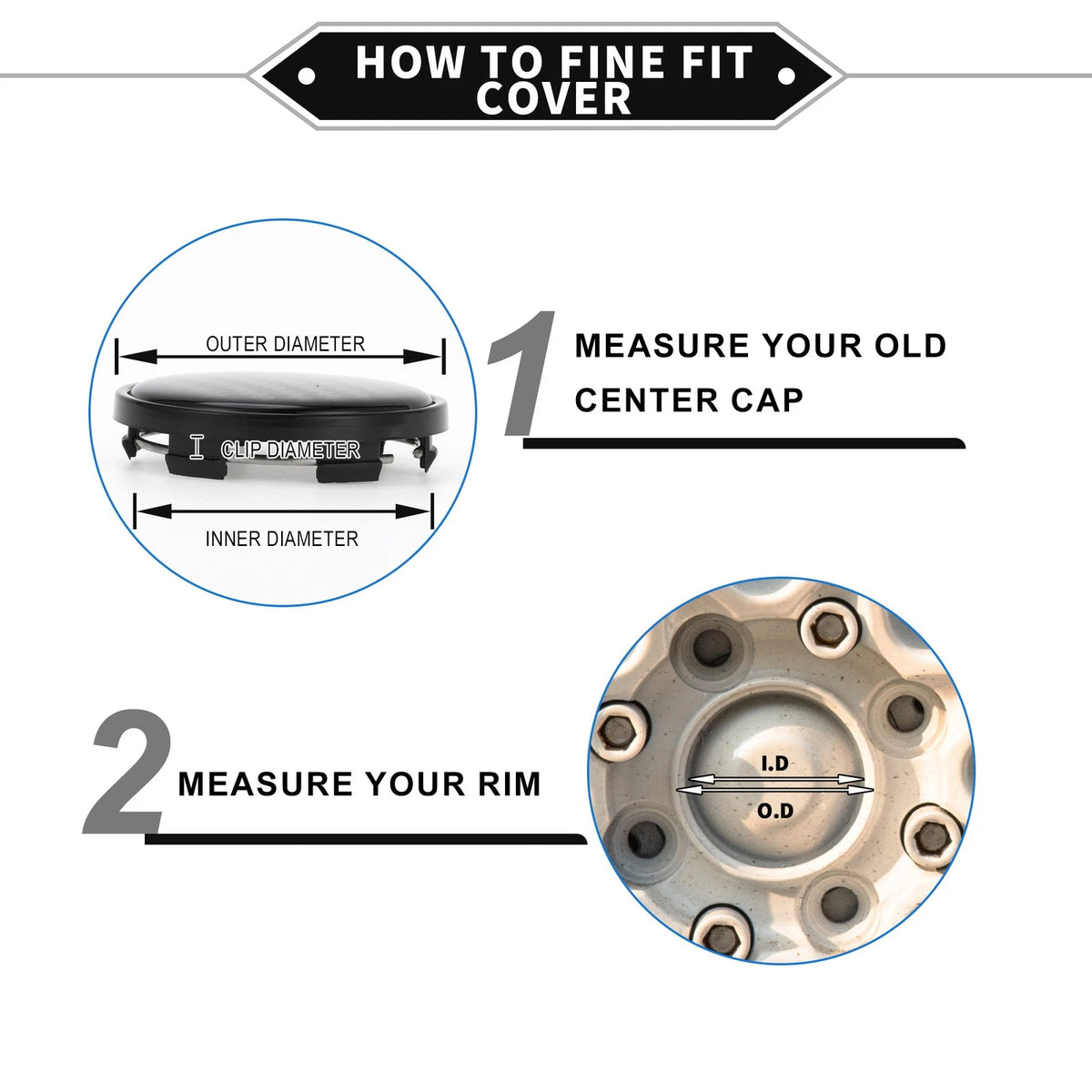 HOW TO FINE FIT COVER

OUTER DIAMETER

CLIP DIAMETER

INNER DIAMETER

1

MEASURE YOUR OLD CENTER CAP

2

MEASURE YOUR RIM

I.D

O.D