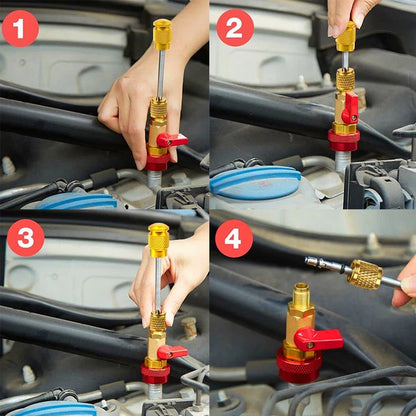 1
2
3
4