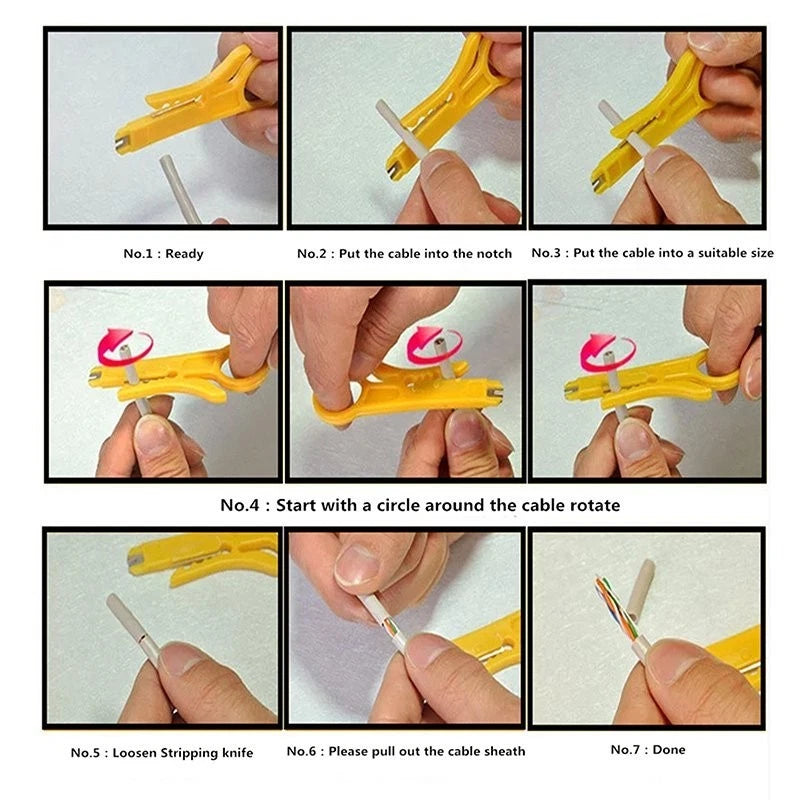 No.1 : Ready

No.2 : Put the cable into the notch

No.3 : Put the cable into a suitable size

No.4 : Start with a circle around the cable rotate

No.5 : Loosen Stripping knife

No.6 : Please pull out the cable sheath

No.7 : Done