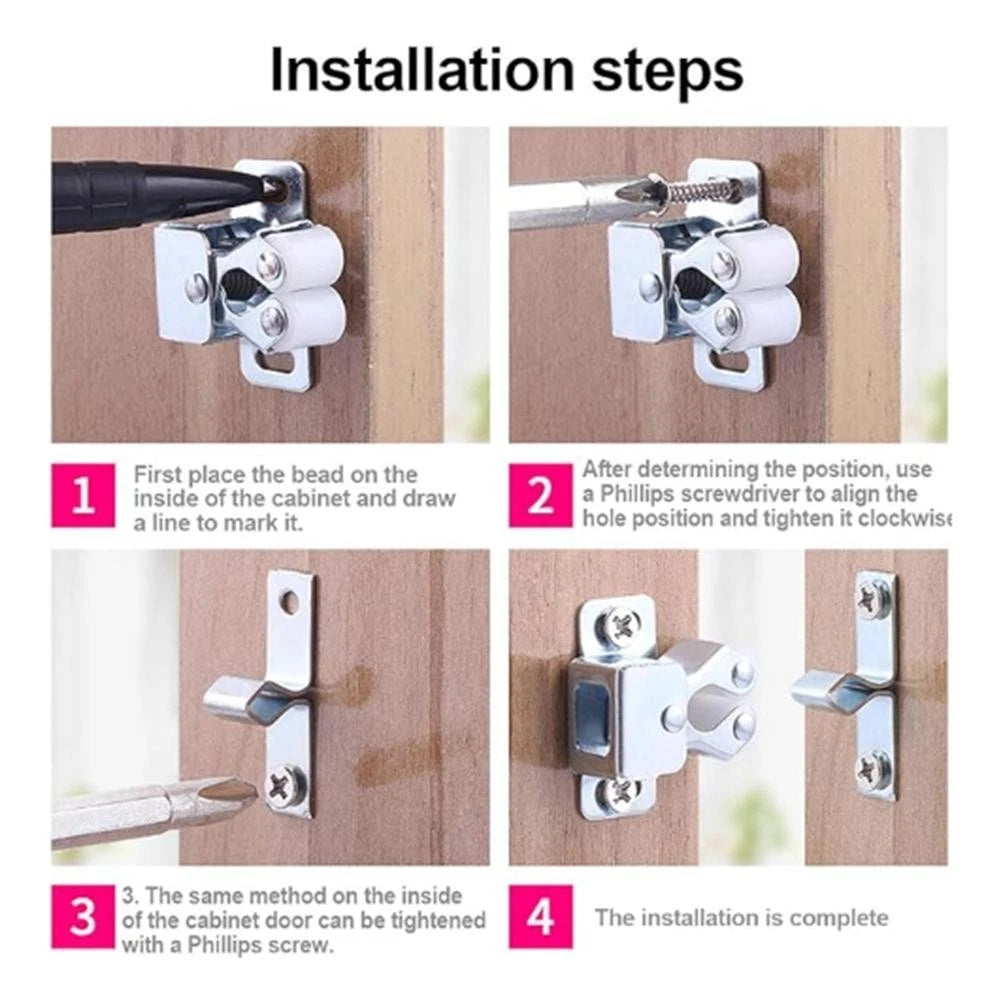 Installation steps

1 First place the bead on the inside of the cabinet and draw a line to mark it.

2 After determining the position, use a Phillips screwdriver to align the hole position and tighten it clockwise

3 3. The same method on the inside of the cabinet door can be tightened with a Phillips screw.

4 The installation is complete