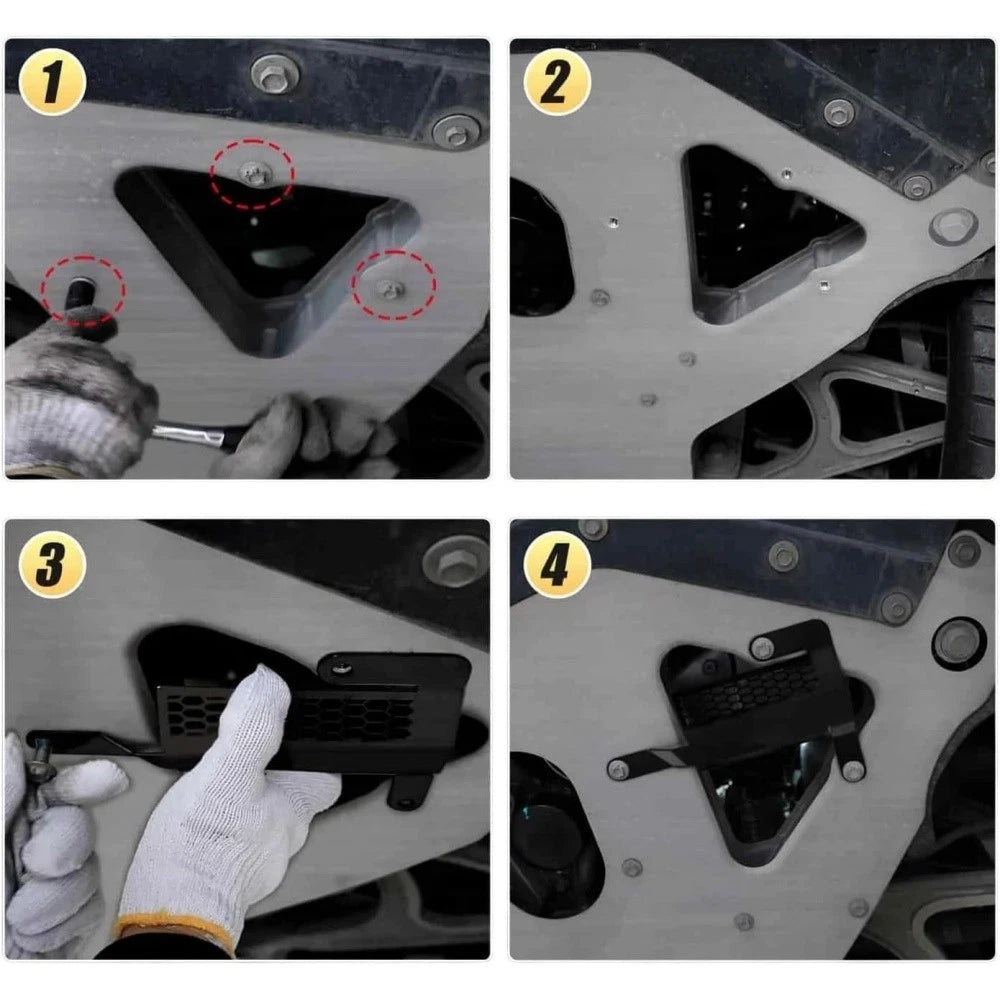 1

2

3

4