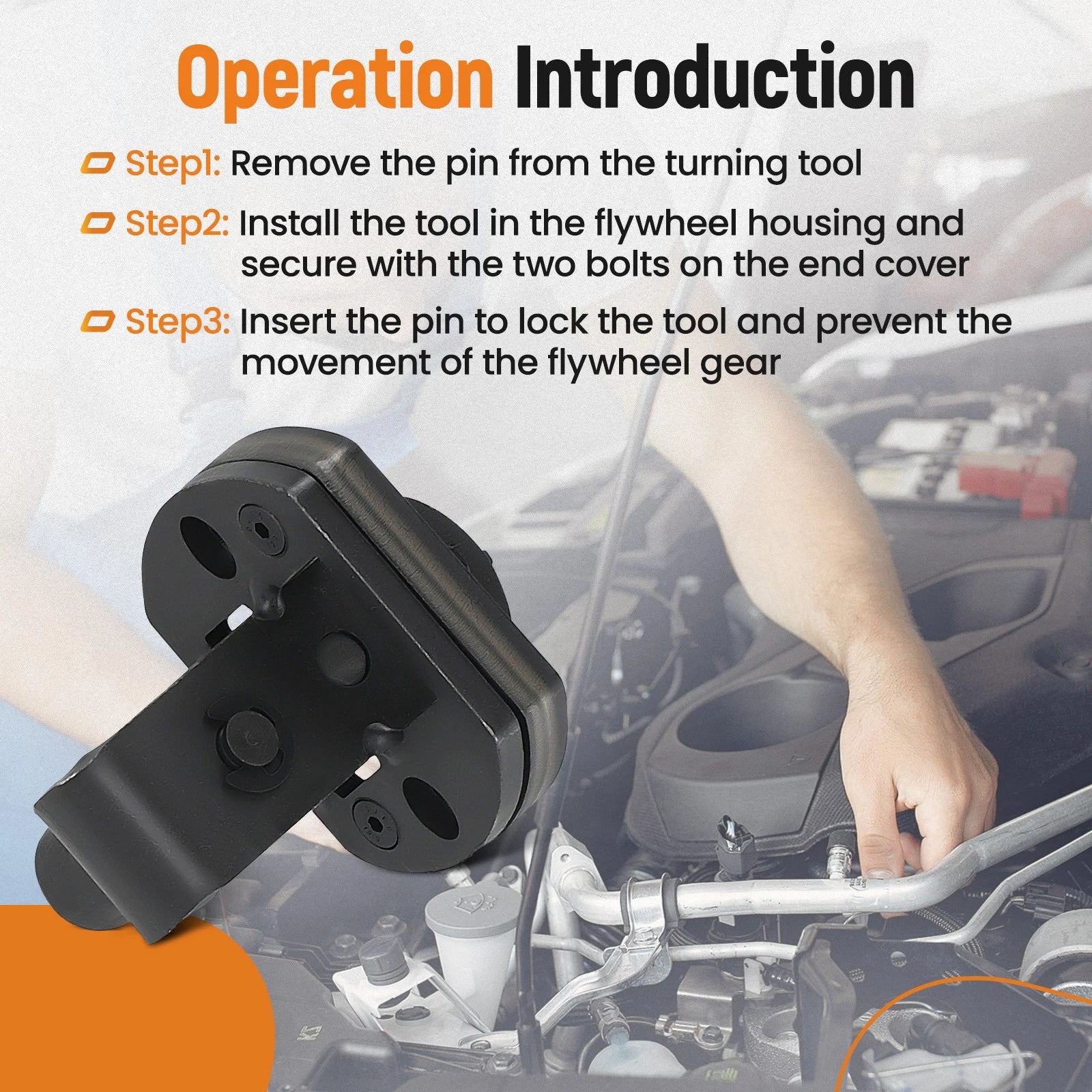 Operation Introduction

Step1: Remove the pin from the turning tool

Step2: Install the tool in the flywheel housing and secure with the two bolts on the end cover

Step3: Insert the pin to lock the tool and prevent the movement of the flywheel gear