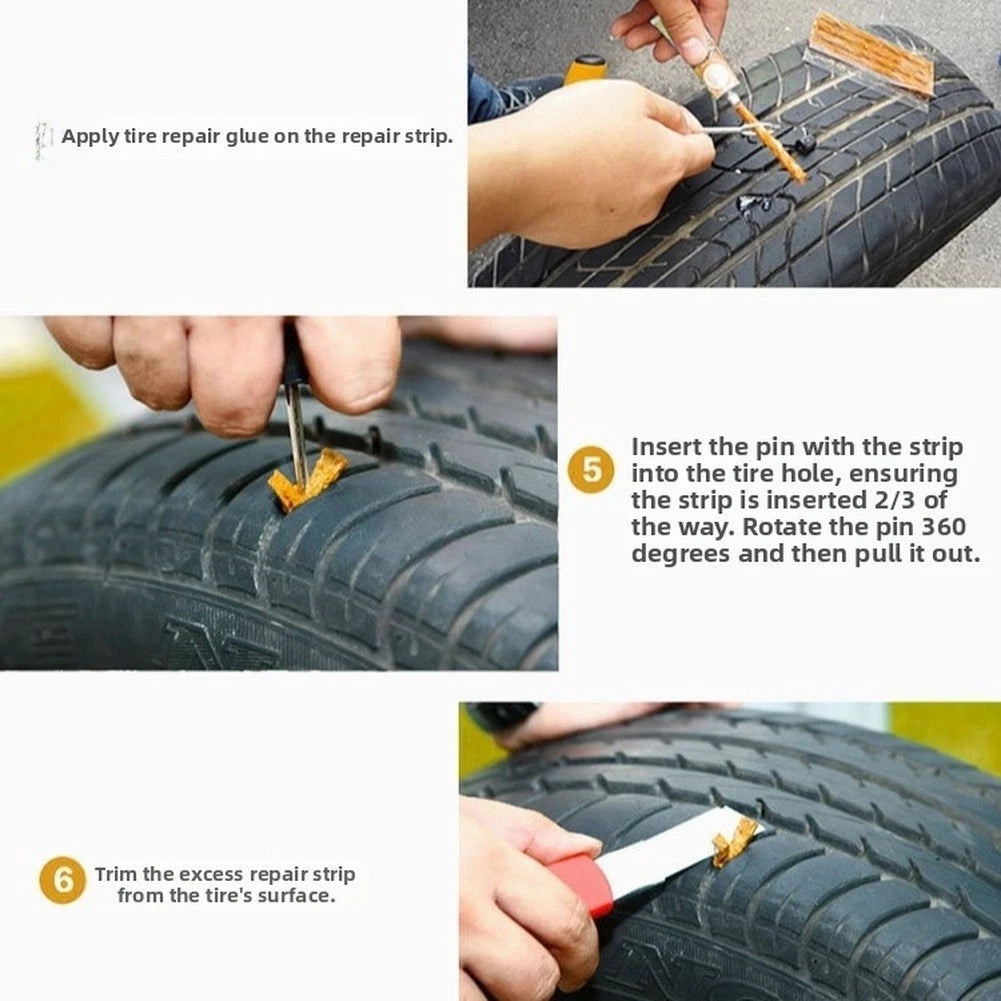 Apply tire repair glue on the repair strip.

5 Insert the pin with the strip into the tire hole, ensuring the strip is inserted 2/3 of the way. Rotate the pin 360 degrees and then pull it out.

6 Trim the excess repair strip from the tire's surface.