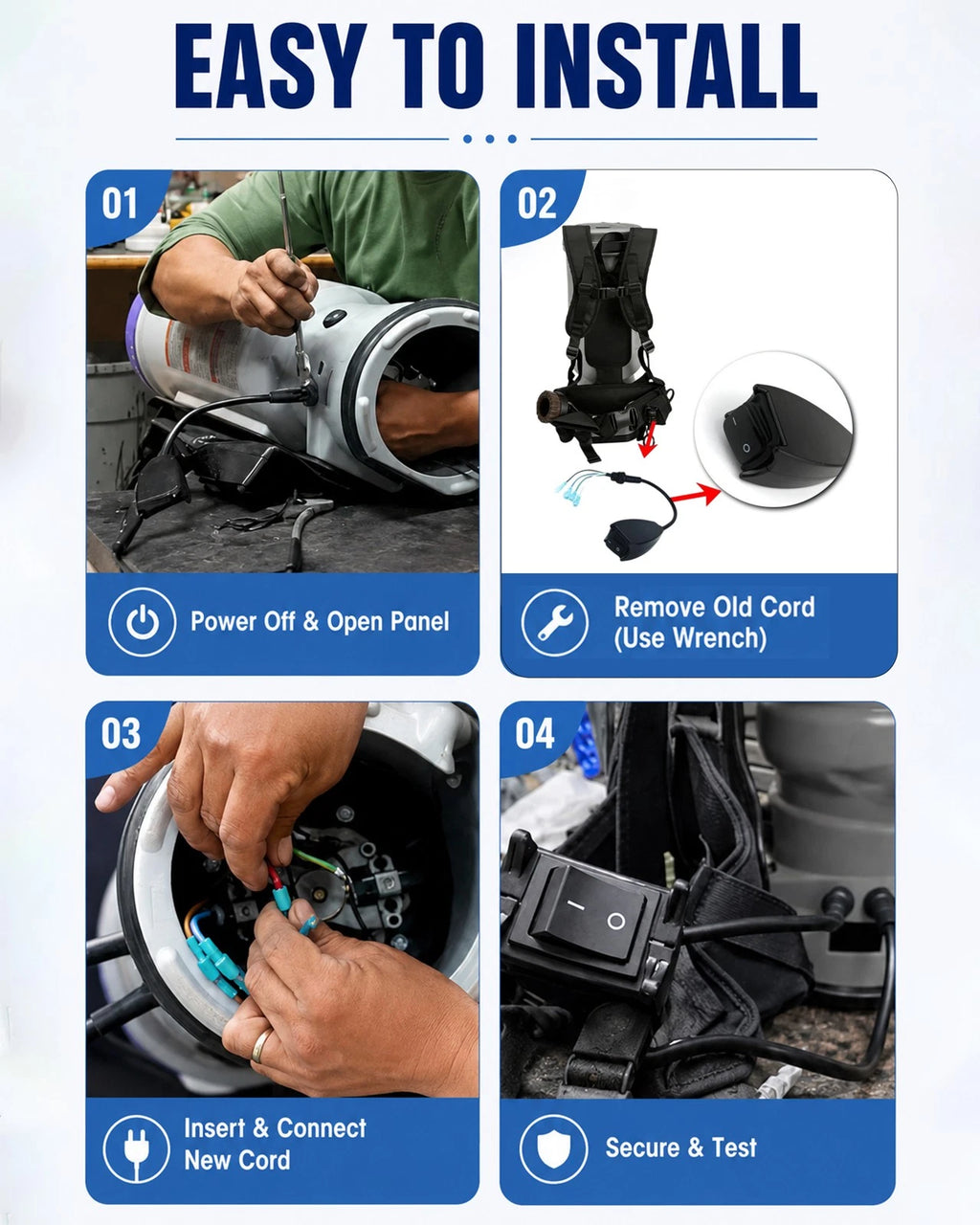 EASY TO INSTALL

01

Power Off & Open Panel

02

Remove Old Cord (Use Wrench)

03

Insert & Connect New Cord

04

Secure & Test