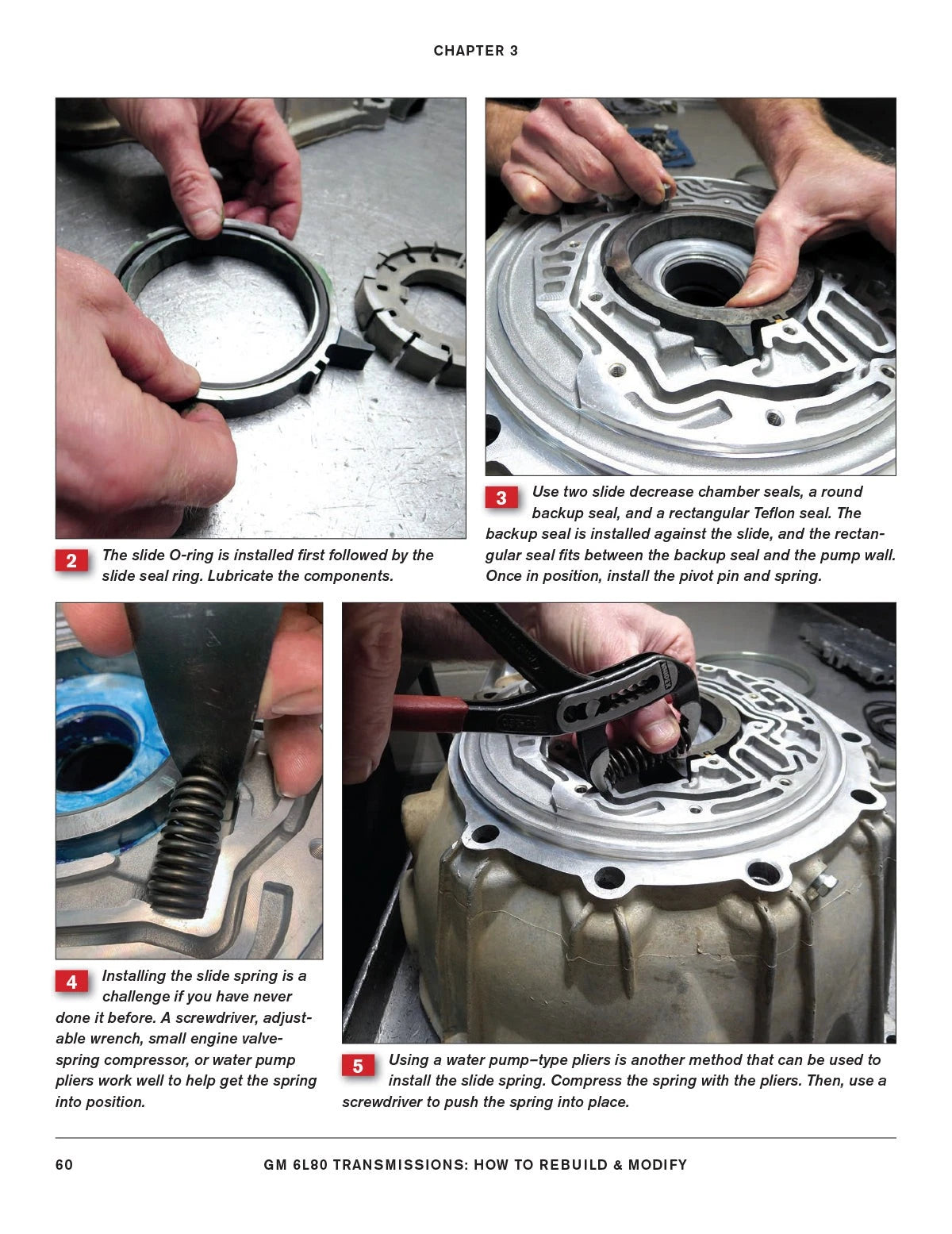 CHAPTER 3

2 The slide O-ring is installed first followed by the slide seal ring. Lubricate the components.

3 Use two slide decrease chamber seals, a round backup seal, and a rectangular Teflon seal. The backup seal is installed against the slide, and the rectangular seal fits between the backup seal and the pump wall. Once in position, install the pivot pin and spring.

4 Installing the slide spring is a challenge if you have never done it before. A screwdriver, adjustable wrench, small engine valve-spring compressor, or water pump pliers work well to help get the spring into position.

5 Using a water pump–type pliers is another method that can be used to install the slide spring. Compress the spring with the pliers. Then, use a screwdriver to push the spring into place.

60 GM 6L80 TRANSMISSIONS: HOW TO REBUILD & MODIFY