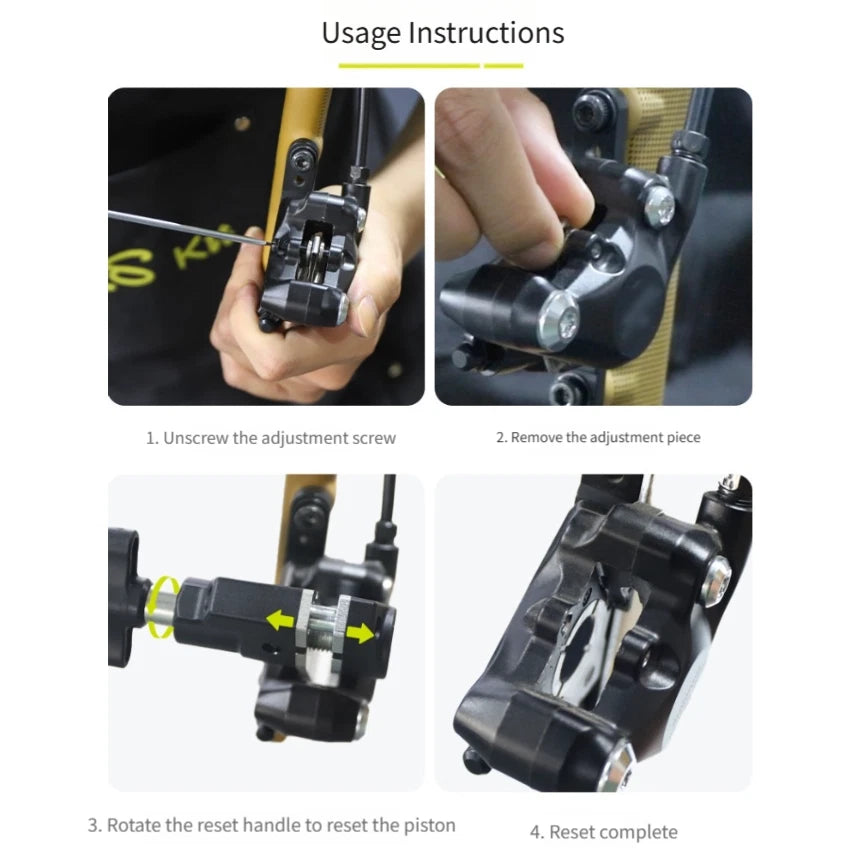 Usage Instructions

1. Unscrew the adjustment screw

2. Remove the adjustment piece

3. Rotate the reset handle to reset the piston

4. Reset complete