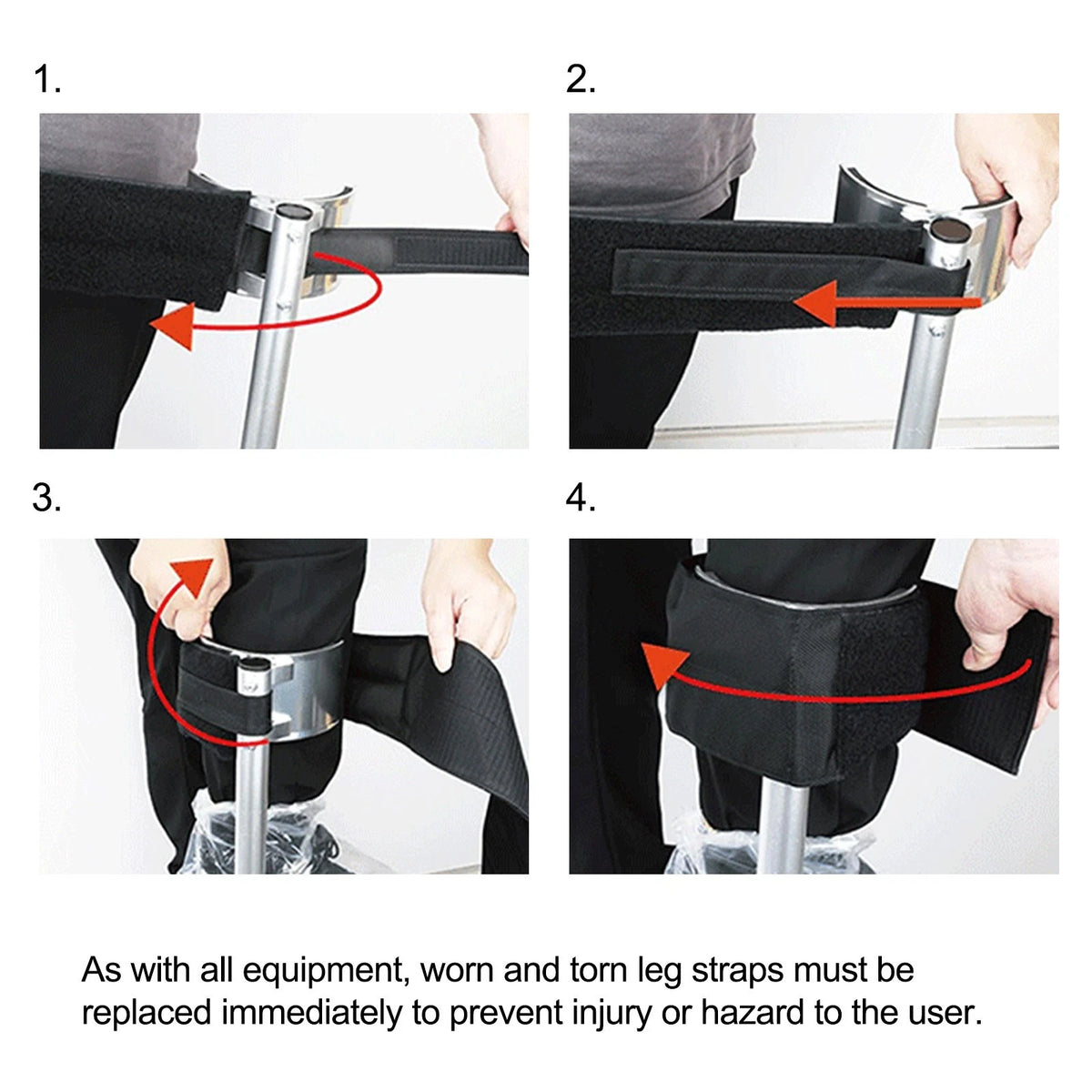 1.

2.

3.

4.

As with all equipment, worn and torn leg straps must be replaced immediately to prevent injury or hazard to the user.