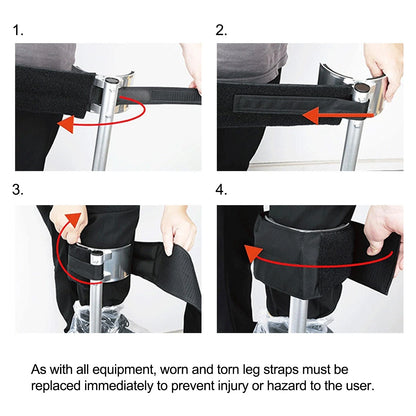 1.

2.

3.

4.

As with all equipment, worn and torn leg straps must be replaced immediately to prevent injury or hazard to the user.