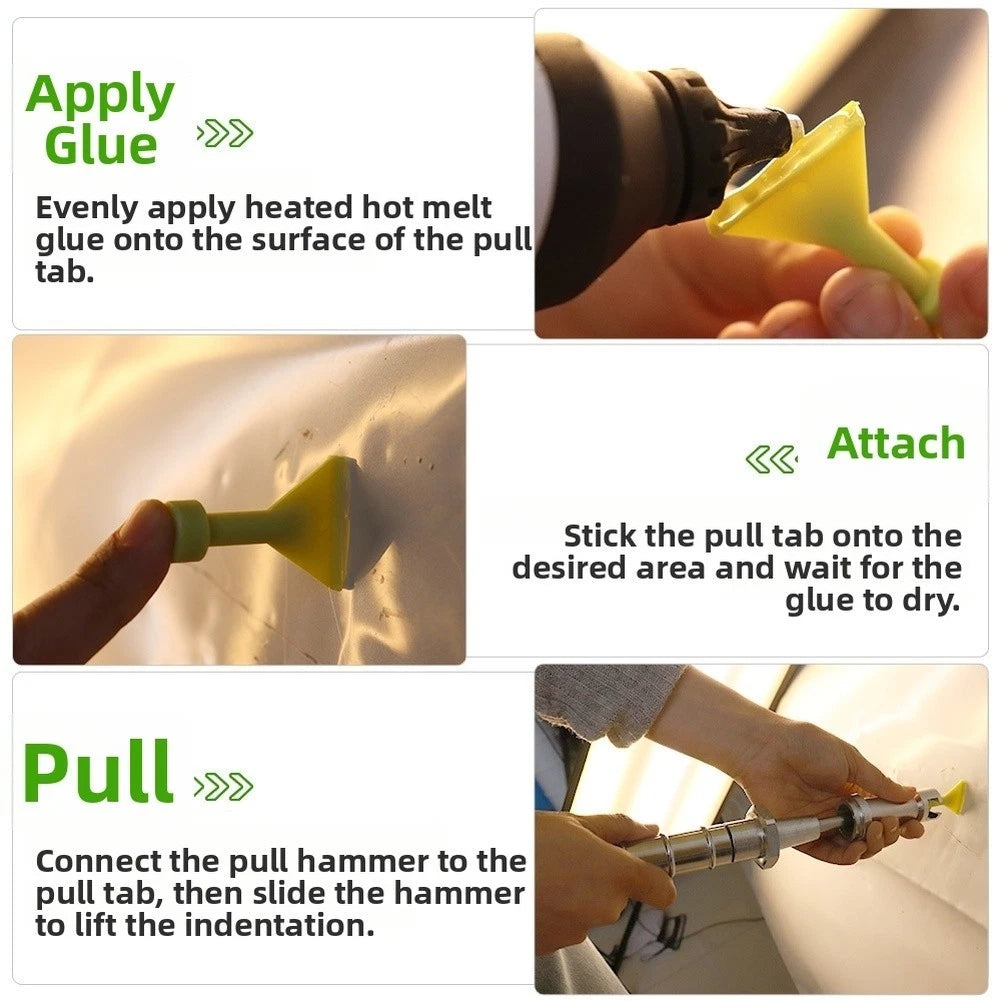 Apply Glue

Evenly apply heated hot melt glue onto the surface of the pull tab.

Attach

Stick the pull tab onto the desired area and wait for the glue to dry.

Pull

Connect the pull hammer to the pull tab, then slide the hammer to lift the indentation.