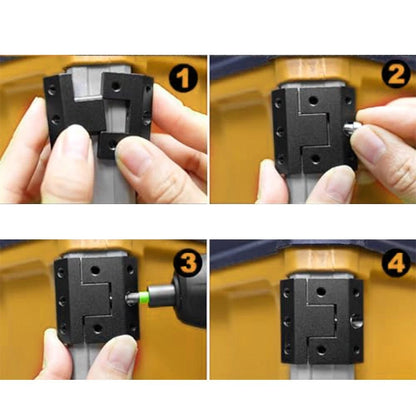 1

2

3

4