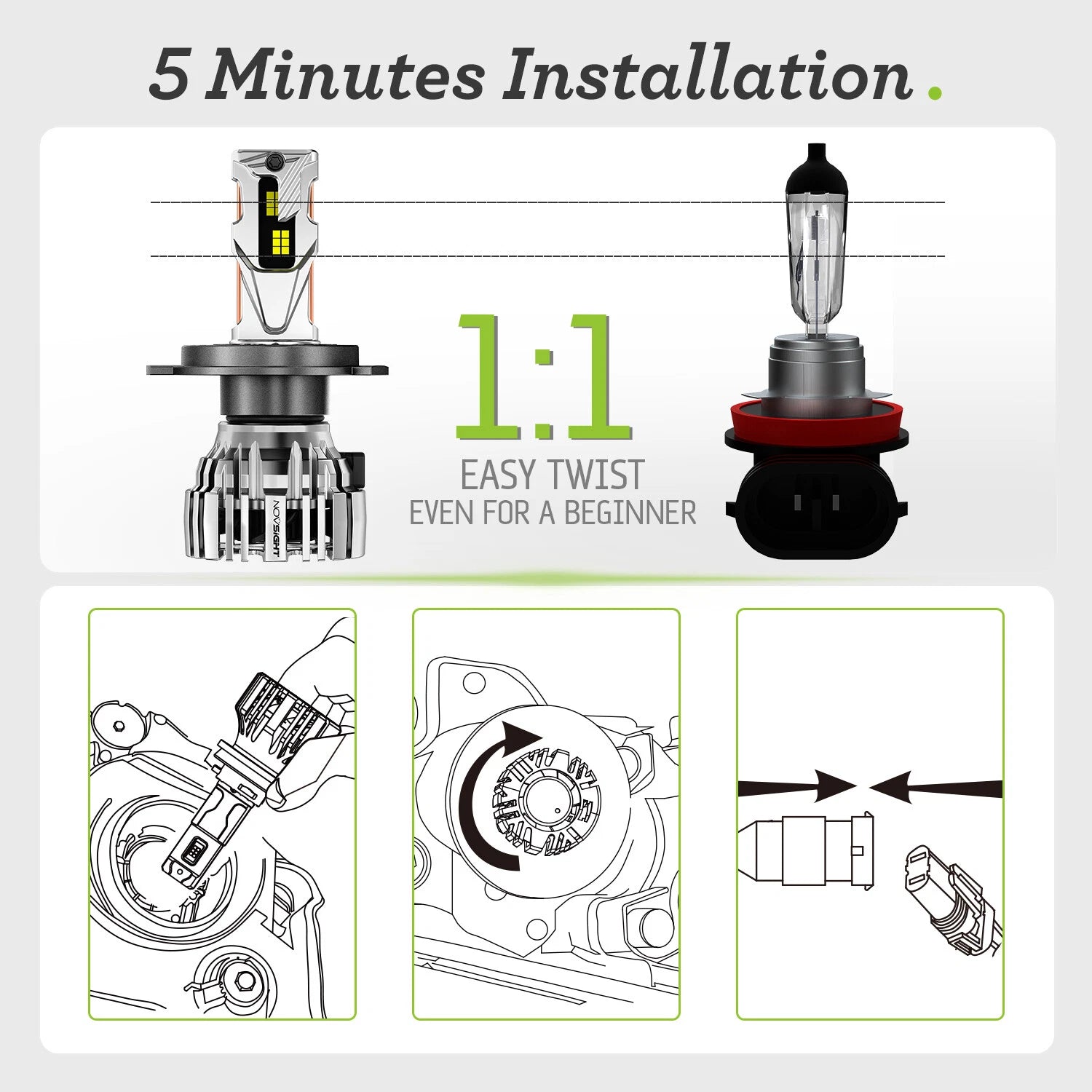 5 Minutes Installation.

NOVSIGHT

1:1
EASY TWIST
EVEN FOR A BEGINNER