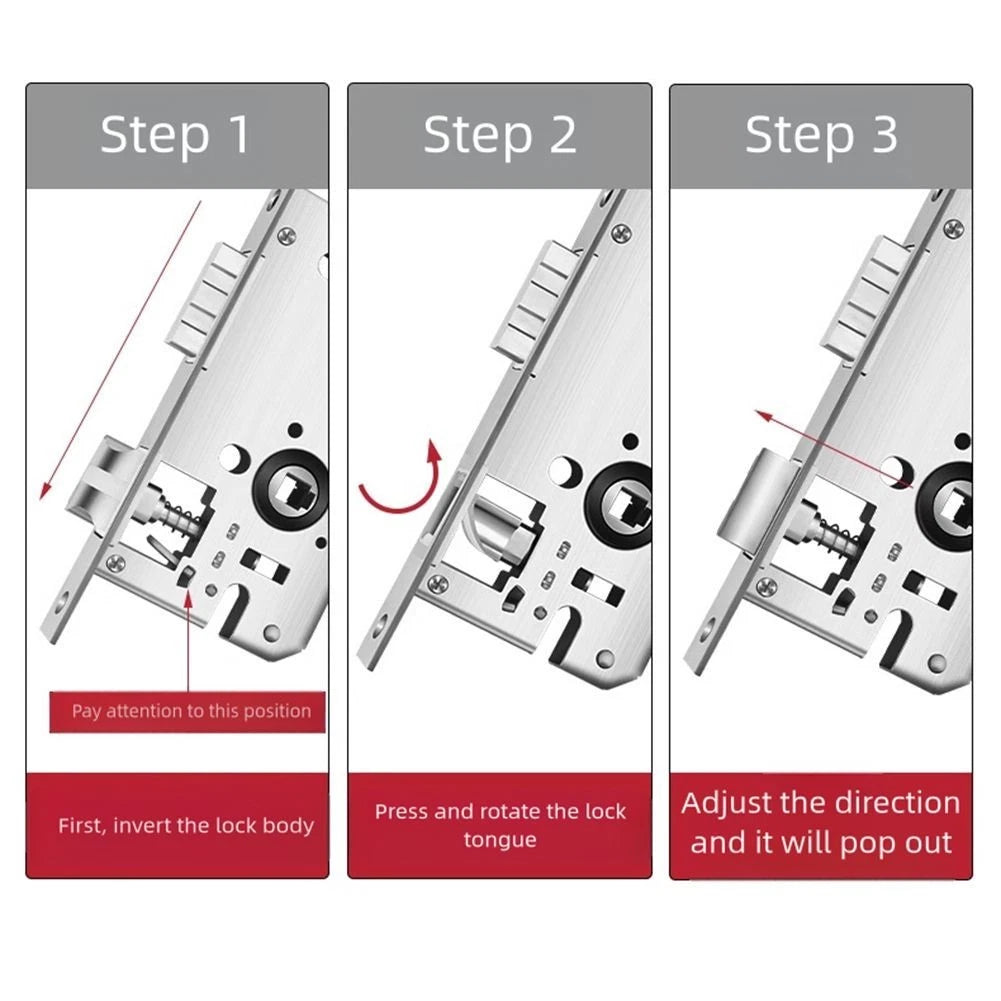 Step 1

Pay attention to this position

First, invert the lock body

Step 2

Press and rotate the lock tongue

Step 3

Adjust the direction and it will pop out