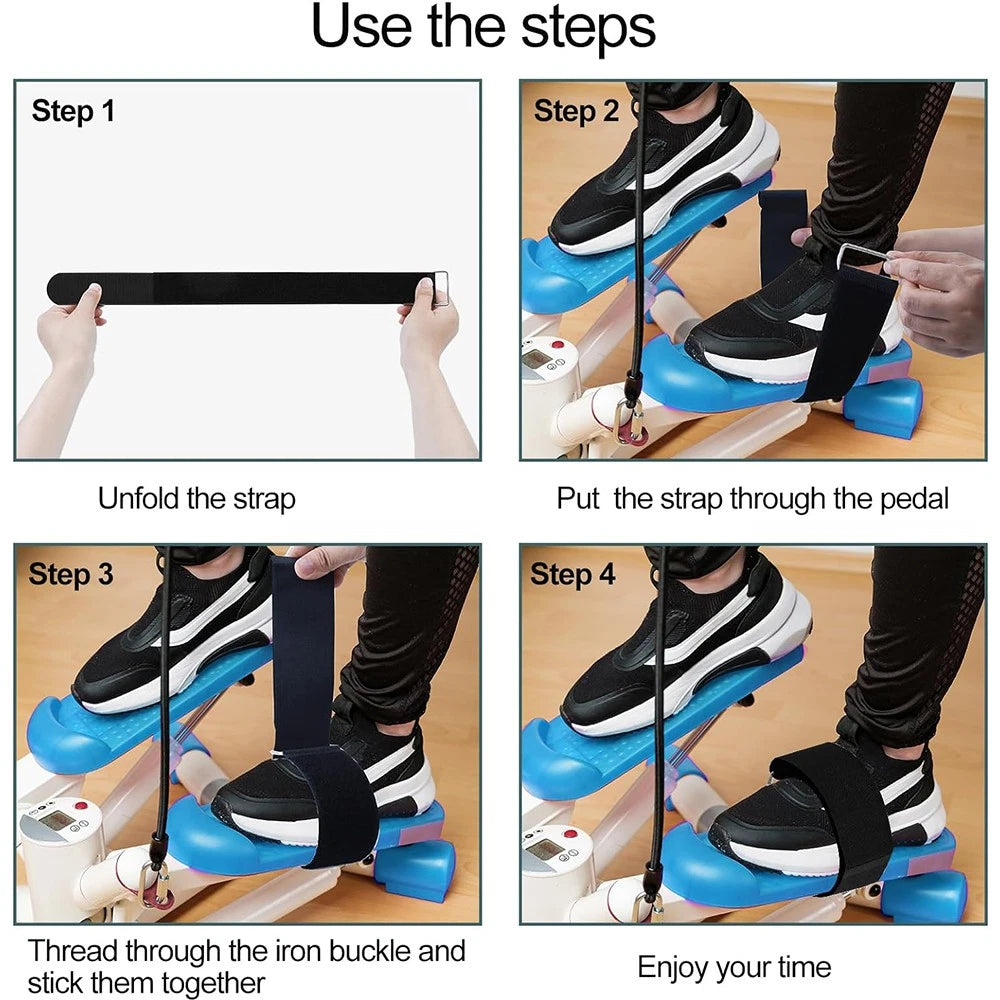 Use the steps

Step 1

Unfold the strap

Step 2

Put  the strap through the pedal

Step 3

Thread through the iron buckle and stick them together

Step 4

Enjoy your time