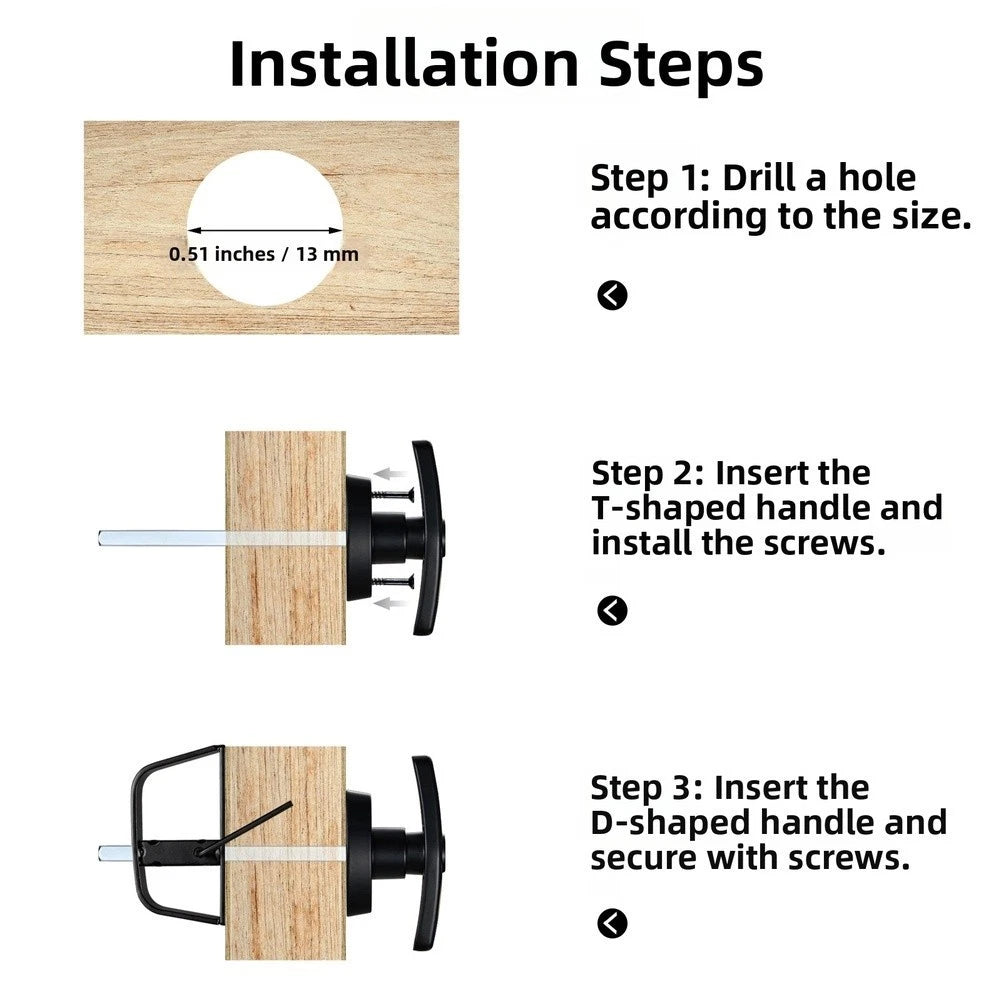 Installation Steps

0.51 inches / 13 mm

Step 1: Drill a hole according to the size.

Step 2: Insert the T-shaped handle and install the screws.

Step 3: Insert the D-shaped handle and secure with screws.