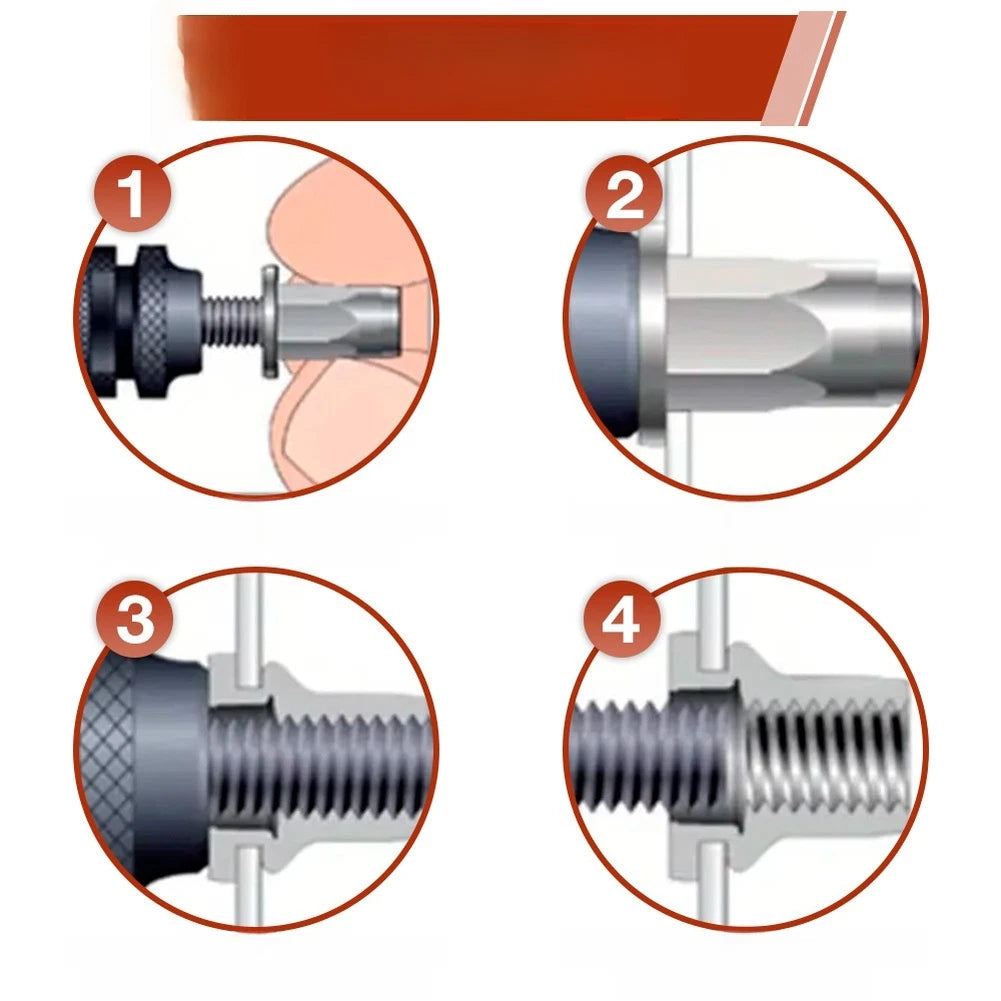 1
2
3
4